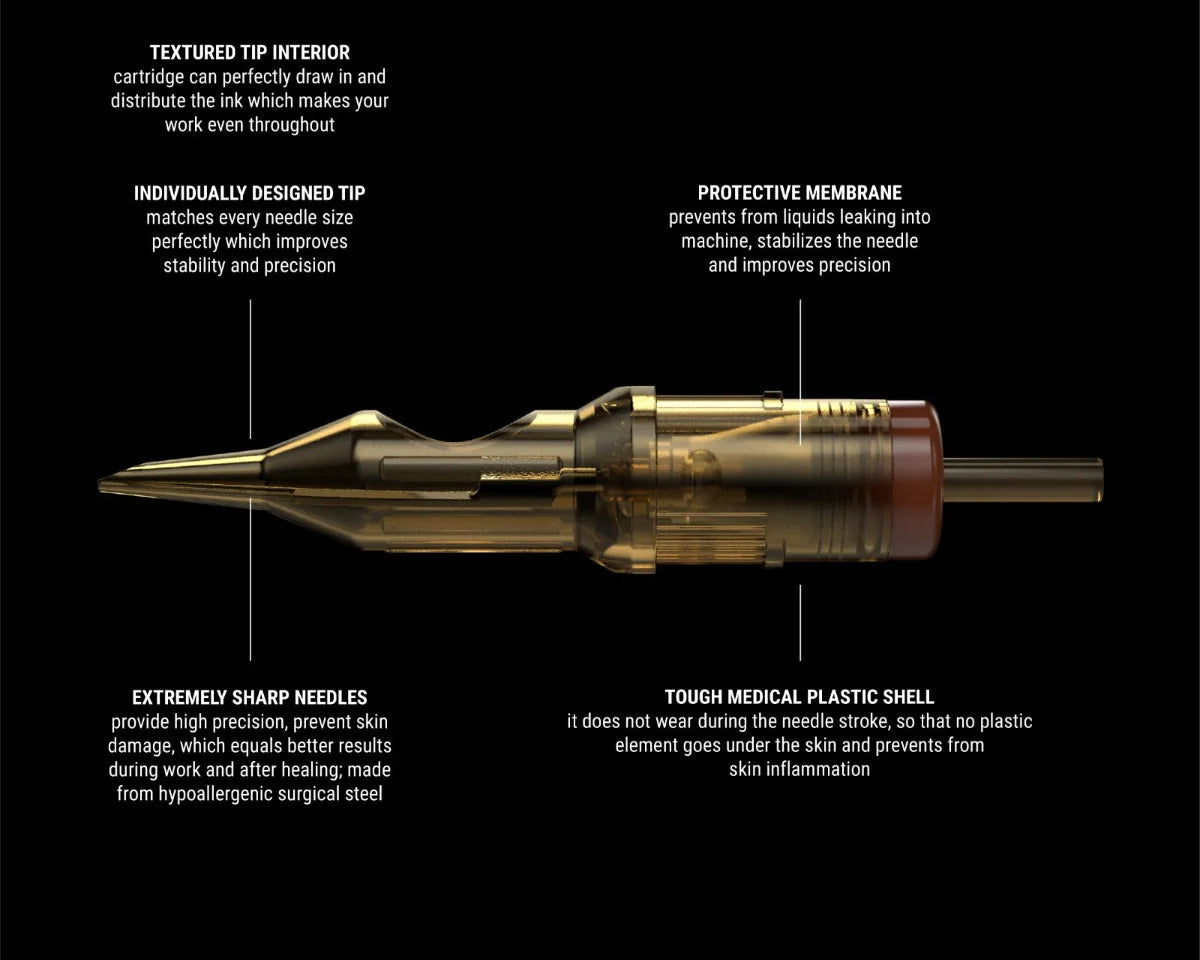 TEXTURED TIP INTERIOR
cartridge can perfectly draw in and distribute the ink which makes your work even throughout

INDIVIDUALLY DESIGNED TIP
matches every needle size perfectly which improves stability and precision

PROTECTIVE MEMBRANE
prevents from liquids leaking into machine, stabilizes the needle and improves precision

EXTREMELY SHARP NEEDLES
provide high precision, prevent skin damage, which equals better results during work and after healing; made from hypoallergenic surgical steel

TOUGH MEDICAL PLASTIC SHELL
it does not wear during the needle stroke, so that no plastic element goes under the skin and prevents from skin inflammation